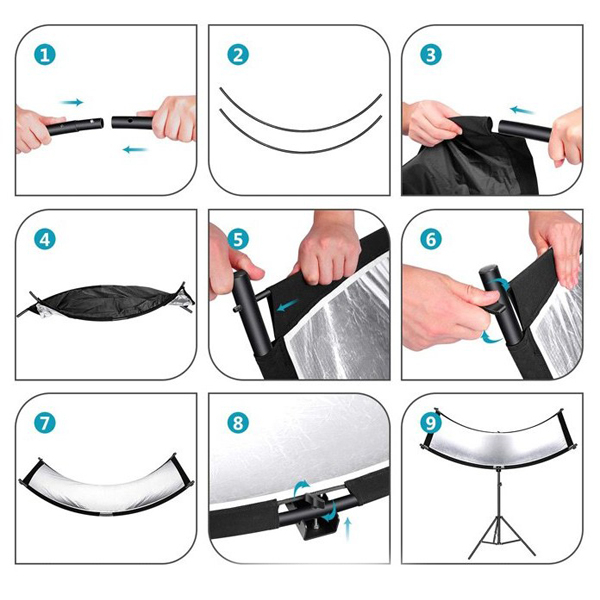 1
2
3
4
5
6
7
8
9